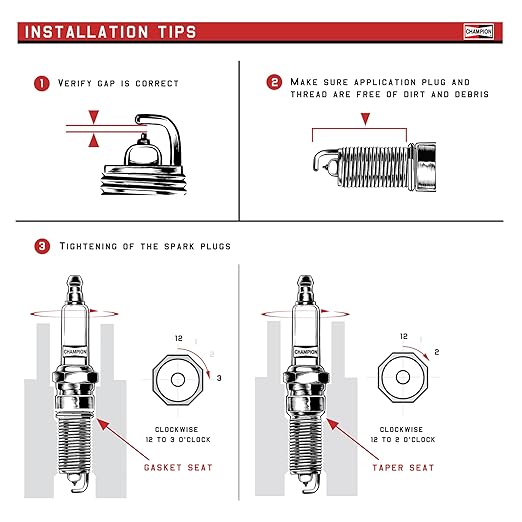 INSTALLATION TIPS

CHAMPION

1 VERIFY GAP IS CORRECT

2 MAKE SURE APPLICATION PLUG AND THREAD ARE FREE OF DIRT AND DEBRIS

3 TIGHTENING OF THE SPARK PLUGS

CHAMPION

12

1

2

3

CLOCKWISE
12 TO 3 O'CLOCK

GASKET SEAT

CHAMPION

12

1

2

CLOCKWISE
12 TO 2 O'CLOCK

TAPER SEAT